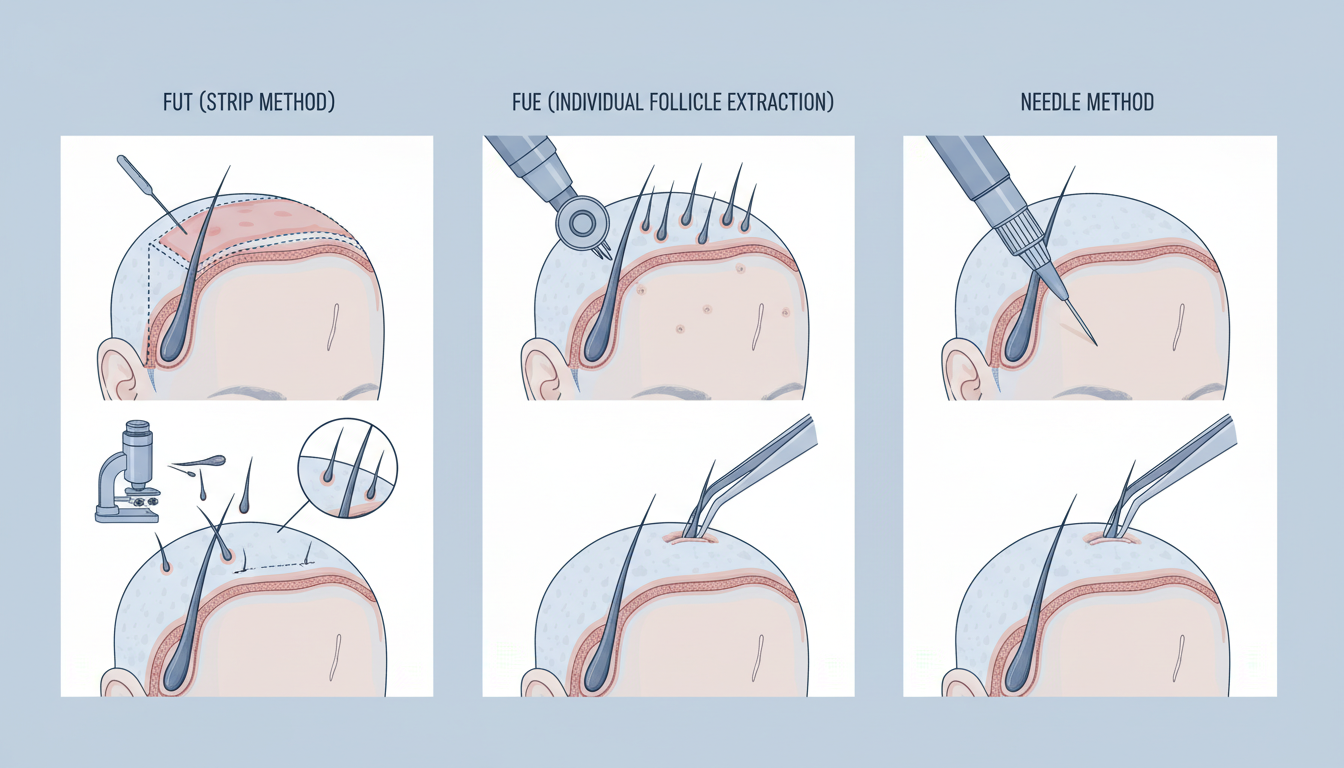 FUT (STRIP METHOD)

FUE (INDIVIDUAL FOLLICLE EXTRACTION)

NEEDLE METHOD